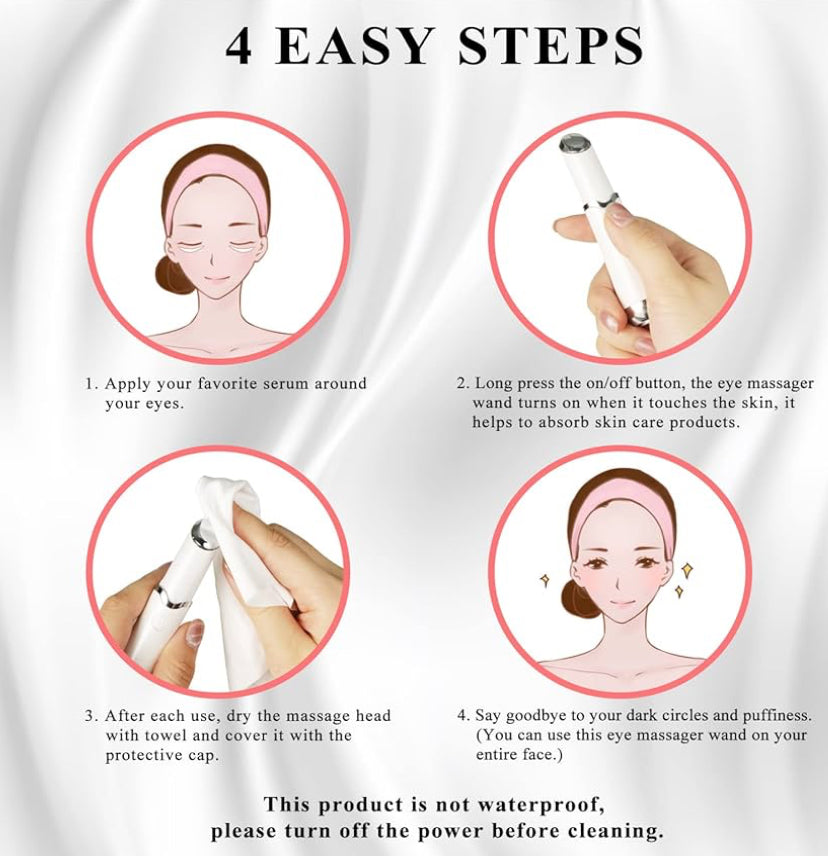 4 EASY STEPS

1. Apply your favorite serum around your eyes.

2. Long press the on/off button, the eye massager wand turns on when it touches the skin, it helps to absorb skin care products.

3. After each use, dry the massage head with towel and cover it with the protective cap.

4. Say goodbye to your dark circles and puffiness. (You can use this eye massager wand on your entire face.)

This product is not waterproof, please turn off the power before cleaning.